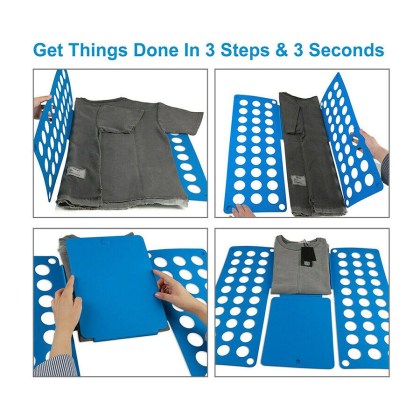 Get Things Done In 3 Steps & 3 Seconds